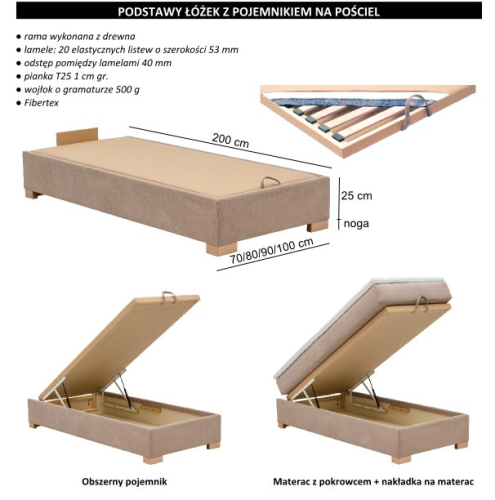 PODSTAWY ŁÓŻEK Z POJEMNIKIEM NA POŚCIEL

• rama wykonana z drewna
• lamele: 20 elastycznych listew o szerokości 53 mm
• odstęp pomiędzy lamelami 40 mm
• pianka T25 1 cm gr.
• wojłok o gramaturze 500 g
• Fibertex

200 cm

25 cm

noga

70/80/90/100 cm

Obszerny pojemnik

Materac z pokrowcem + nakładka na materac