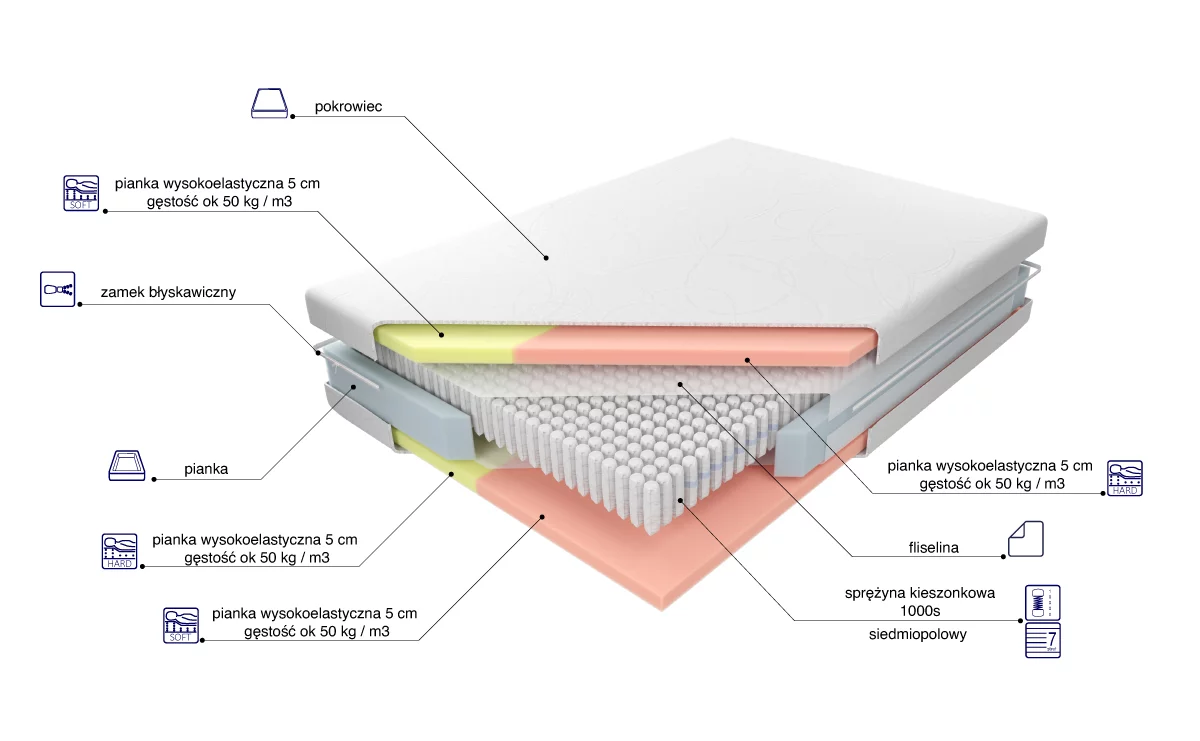 pokrowiec

SOFT
pianka wysokoelastyczna 5 cm
gęstość ok 50 kg / m3

zamek błyskawiczny

pianka

HARD
pianka wysokoelastyczna 5 cm
gęstość ok 50 kg / m3

SOFT
pianka wysokoelastyczna 5 cm
gęstość ok 50 kg / m3

pianka wysokoelastyczna 5 cm
gęstość ok 50 kg / m3
HARD

fliselina

sprężyna kieszonkowa
1000s
siedmiopolowy
7