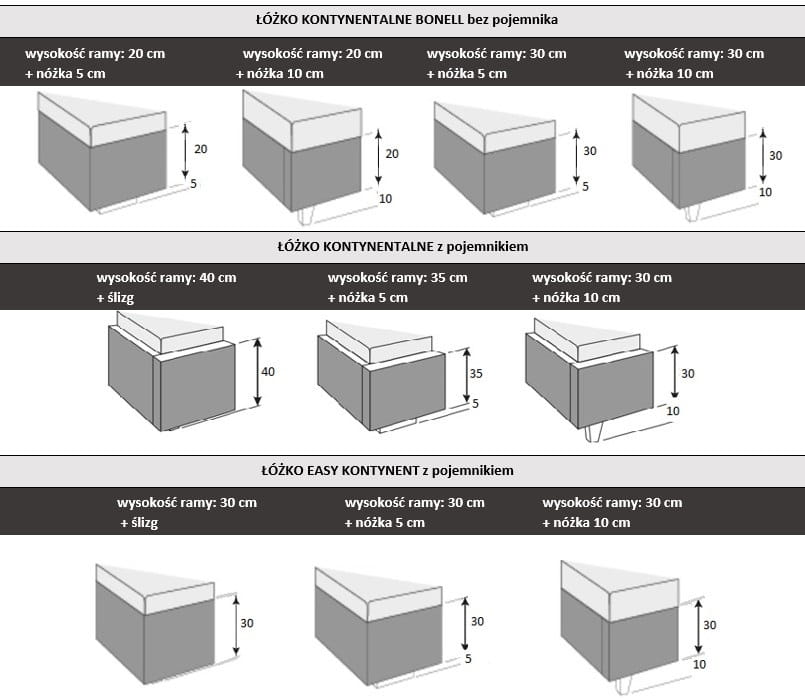 ŁÓŻKO KONTYNENTALNE BONELL bez pojemnika

wysokość ramy: 20 cm
+ nóżka 5 cm

wysokość ramy: 20 cm
+ nóżka 10 cm

wysokość ramy: 30 cm
+ nóżka 5 cm

wysokość ramy: 30 cm
+ nóżka 10 cm

20
5

20
10

30
5

30
10

ŁÓŻKO KONTYNENTALNE z pojemnikiem

wysokość ramy: 40 cm
+ ślizg

wysokość ramy: 35 cm
+ nóżka 5 cm

wysokość ramy: 30 cm
+ nóżka 10 cm

40

35
5

30
10

ŁÓŻKO EASY KONTYNENT z pojemnikiem

wysokość ramy: 30 cm
+ ślizg

wysokość ramy: 30 cm
+ nóżka 5 cm

wysokość ramy: 30 cm
+ nóżka 10 cm

30

30
5

30
10